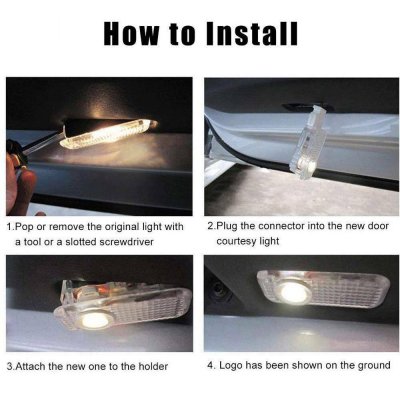 How to Install

1.Pop or remove the original light with a tool or a slotted screwdriver

2.Plug the connector into the new door courtesy light

3.Attach the new one to the holder

4. Logo has been shown on the ground